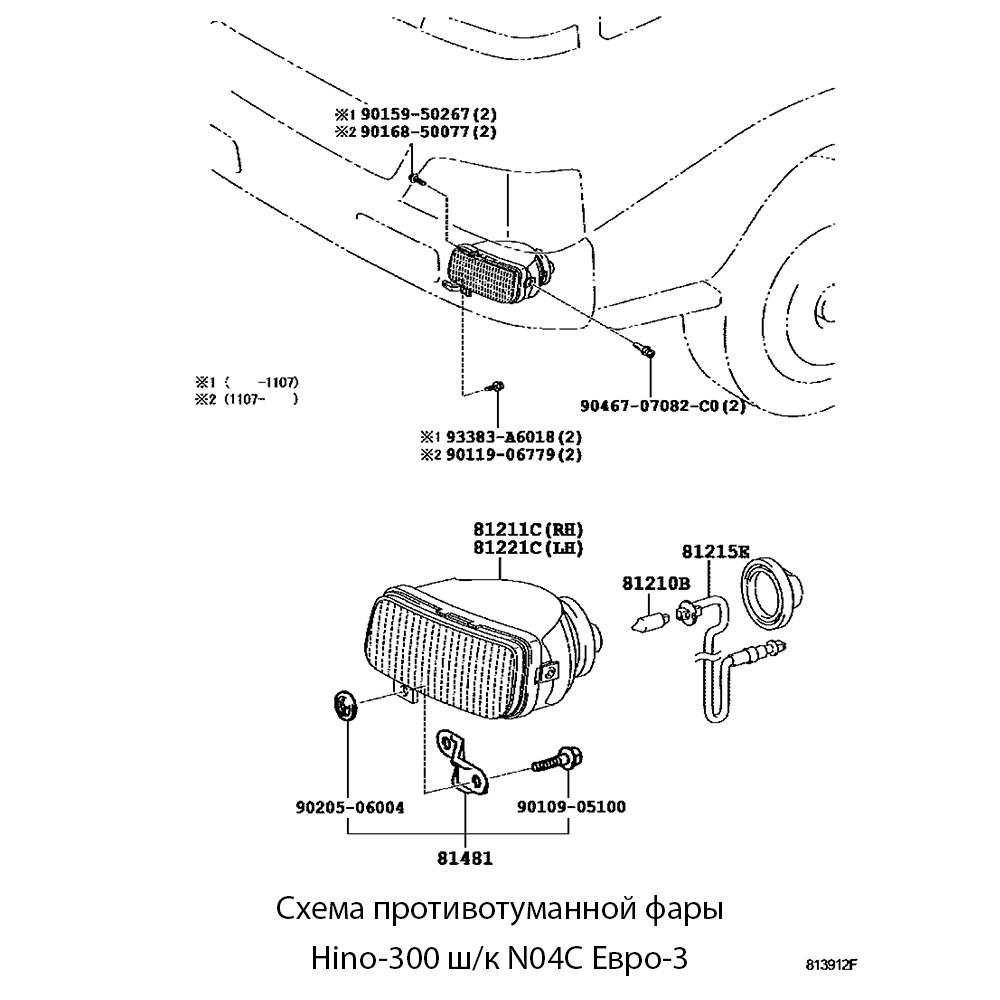 ※1 90159-50267(2)
※2 90168-50077(2)

※1 (  -1107)
※2 (1107-  )

90467-07082-C0(2)

※1 93383-A6018(2)
※2 90119-06779(2)

81211C(RH)
81221C(LH)

81215E

81210B

90205-06004

90109-05100

81481

Схема противотуманной фары
Hino-300 ш/к N04C Евро-3

813912F